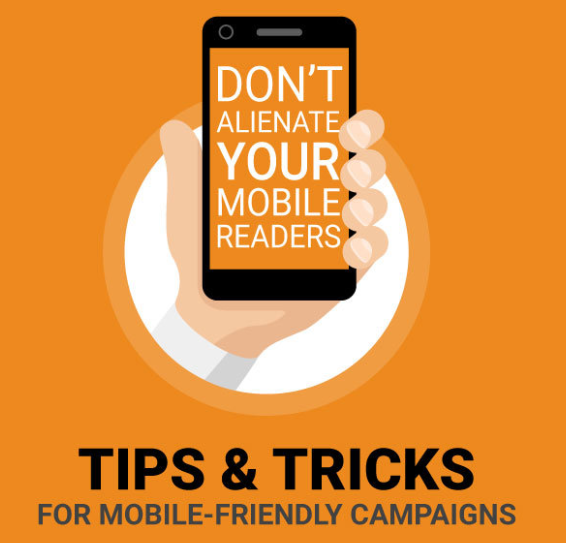 DON'T ALIENATE YOUR MOBILE READERS

TIPS & TRICKS
FOR MOBILE-FRIENDLY CAMPAIGNS