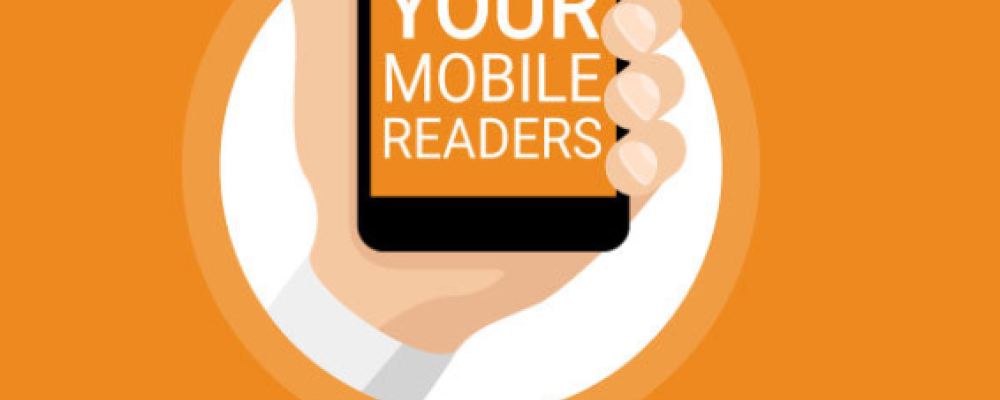 YOUR
MOBILE
READERS